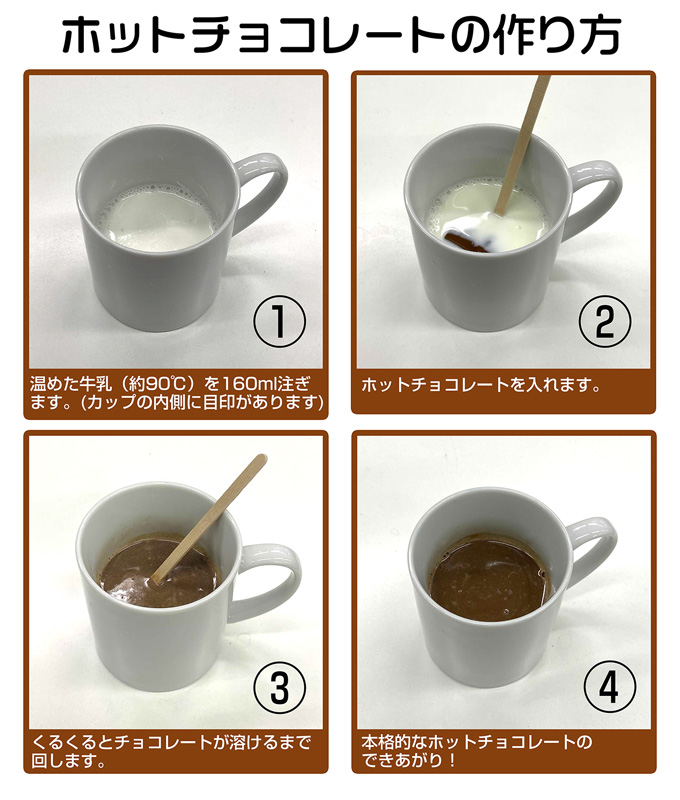 ホットチョコレートの作り方

①

温めた牛乳（約90℃）を160ml注ぎます。（カップの内側に目印があります）

②

ホットチョコレートを入れます。

③

くるくるとチョコレートが溶けるまで回します。

④

本格的なホットチョコレートのできあがり！